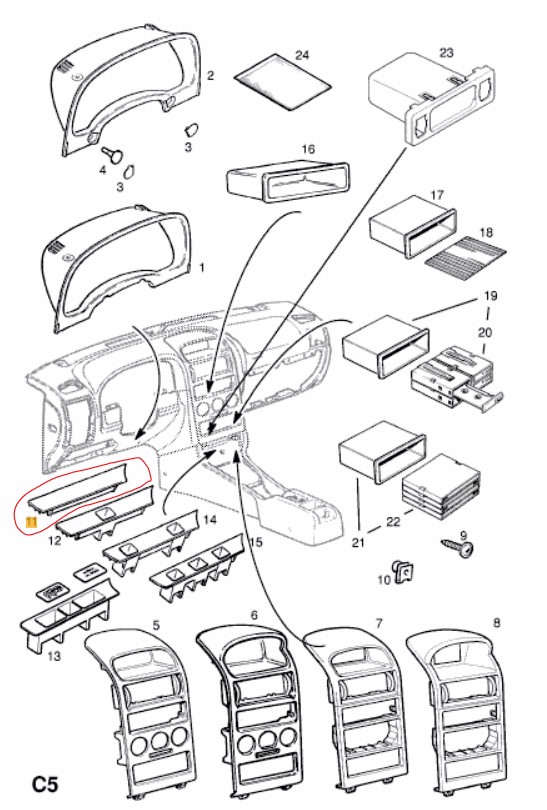 2
24
23
3
4
3
16
17
18
1
19
20
11
12
14
15
21
22
9
10
13
5
6
7
8
C5